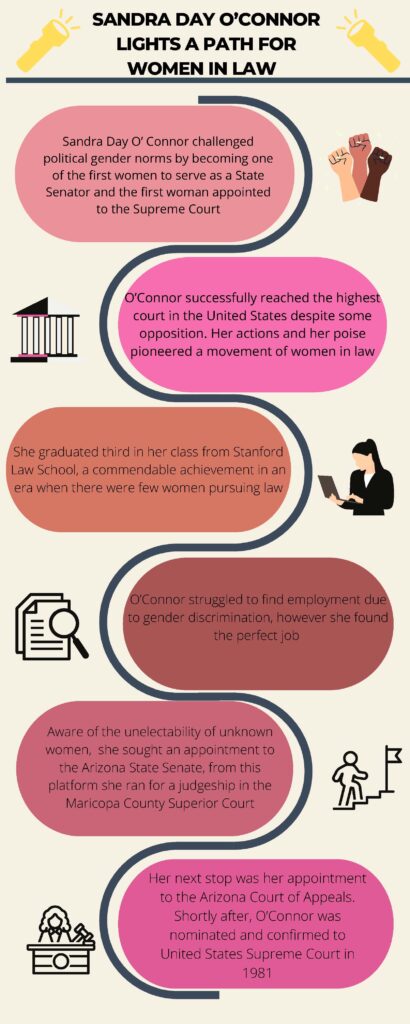 SANDRA DAY O'CONNOR LIGHTS A PATH FOR WOMEN IN LAW

Sandra Day O' Connor challenged political gender norms by becoming one of the first women to serve as a State Senator and the first woman appointed to the Supreme Court

O'Connor successfully reached the highest court in the United States despite some opposition. Her actions and her poise pioneered a movement of women in law

She graduated third in her class from Stanford Law School, a commendable achievement in an era when there were few women pursuing law

O'Connor struggled to find employment due to gender discrimination, however she found the perfect job

Aware of the unelectability of unknown women, she sought an appointment to the Arizona State Senate, from this platform she ran for a judgeship in the Maricopa County Superior Court

Her next stop was her appointment to the Arizona Court of Appeals. Shortly after, O'Connor was nominated and confirmed to United States Supreme Court in 1981