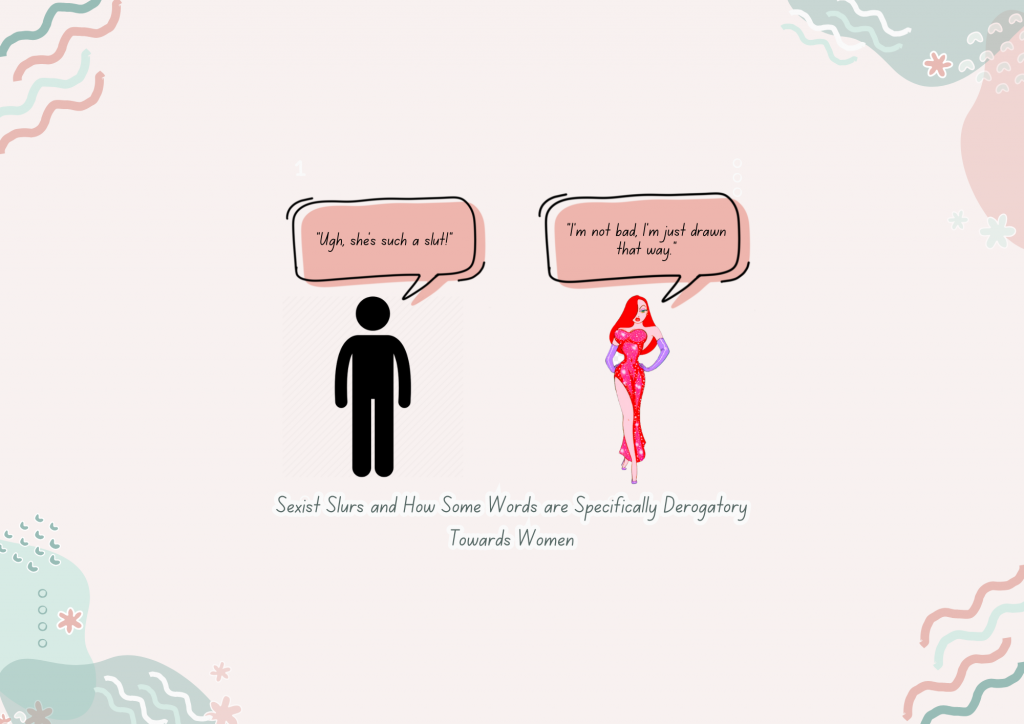 1

"Ugh, she's such a slut!"

"I'm not bad, I'm just drawn that way."

Sexist Slurs and How Some Words are Specifically Derogatory Towards Women