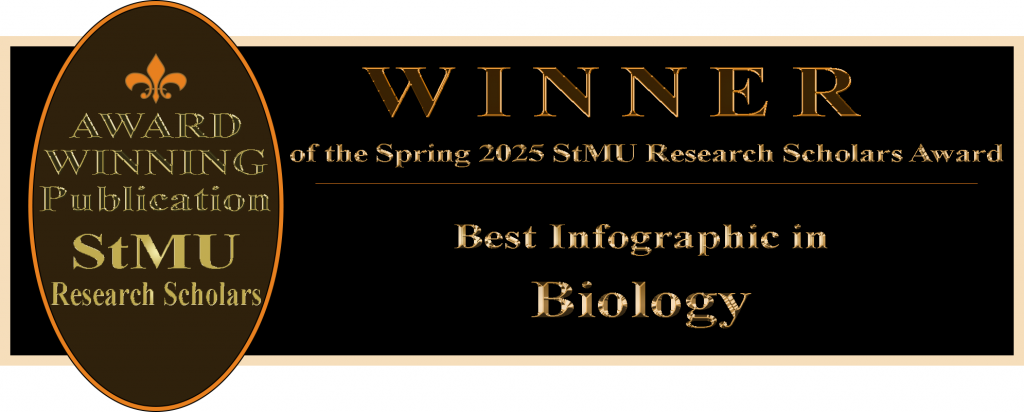 AWARD
WINNING
Publication
StMU
Research Scholars

WINNER

of the Spring 2025 StMU Research Scholars Award

Best Infographic in

Biology