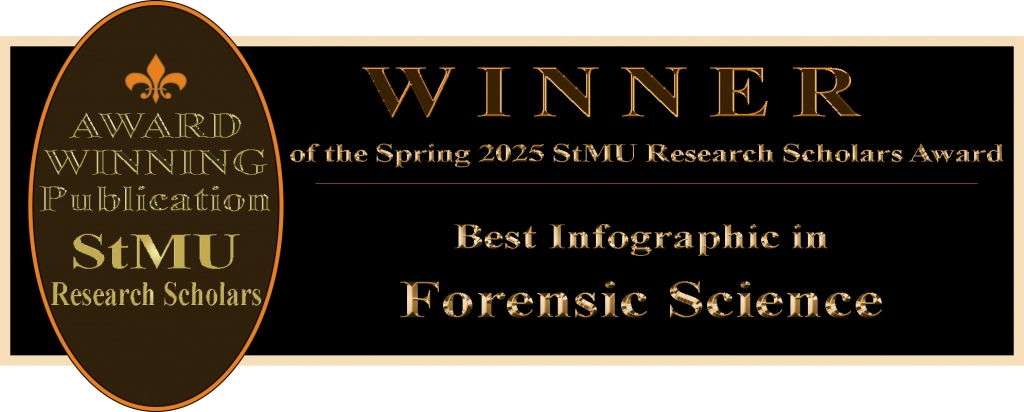 AWARD WINNING Publication
StMU
Research Scholars

WINNER
of the Spring 2025 StMU Research Scholars Award

Best Infographic in
Forensic Science