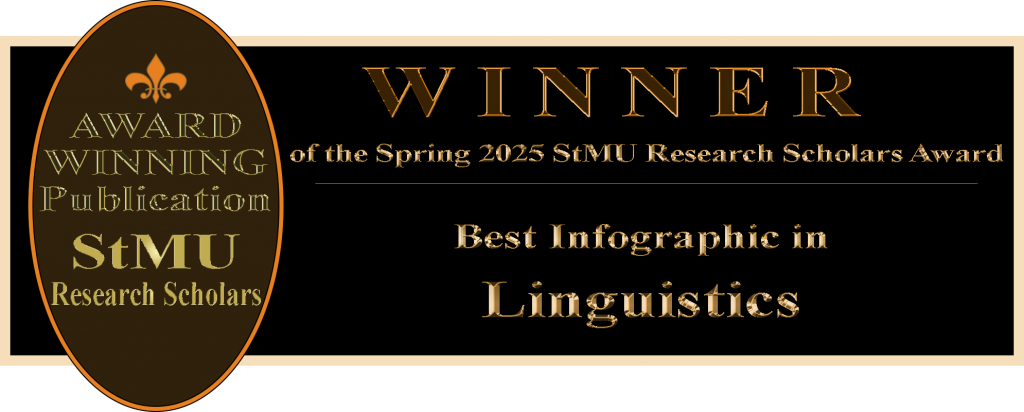 AWARD WINNING Publication StMU Research Scholars

WINNER

of the Spring 2025 StMU Research Scholars Award

Best Infographic in

Linguistics