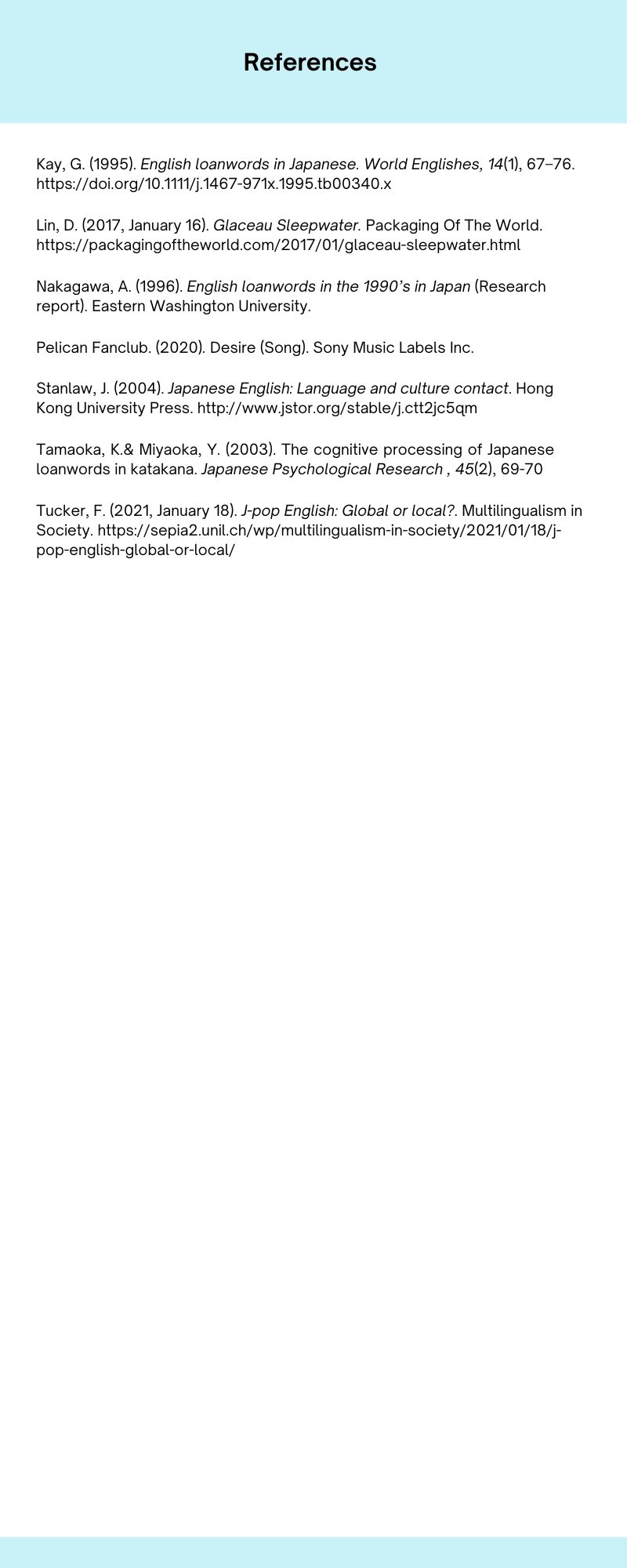 References

Kay, G. (1995). English loanwords in Japanese. World Englishes, 14(1), 67–76. https://doi.org/10.1111/j.1467-971x.1995.tb00340.x

Lin, D. (2017, January 16). Glaceau Sleepwater. Packaging Of The World. https://packagingoftheworld.com/2017/01/glaceau-sleepwater.html

Nakagawa, A. (1996). English loanwords in the 1990's in Japan (Research report). Eastern Washington University.

Pelican Fanclub. (2020). Desire (Song). Sony Music Labels Inc.

Stanlaw, J. (2004). Japanese English: Language and culture contact. Hong Kong University Press. http://www.jstor.org/stable/j.ctt2jc5qm

Tamaoka, K.& Miyaoka, Y. (2003). The cognitive processing of Japanese loanwords in katakana. Japanese Psychological Research , 45(2), 69-70

Tucker, F. (2021, January 18). J-pop English: Global or local?. Multilingualism in Society. https://sepia2.unil.ch/wp/multilingualism-in-society/2021/01/18/j-pop-english-global-or-local/