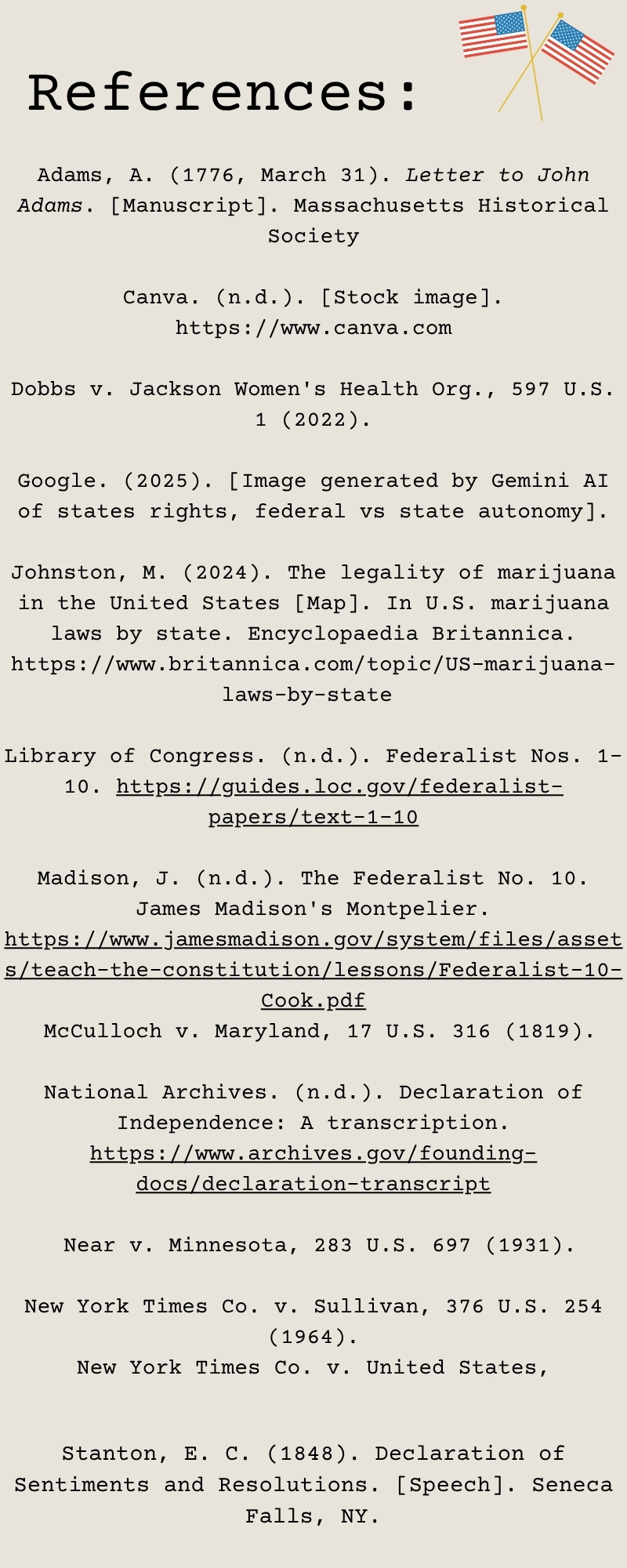 References:

Adams, A. (1776, March 31). Letter to John Adams. [Manuscript]. Massachusetts Historical Society

Canva. (n.d.). [Stock image]. https://www.canva.com

Dobbs v. Jackson Women's Health Org., 597 U.S. 1 (2022).

Google. (2025). [Image generated by Gemini AI of states rights, federal vs state autonomy].

Johnston, M. (2024). The legality of marijuana in the United States [Map]. In U.S. marijuana laws by state. Encyclopaedia Britannica. https://www.britannica.com/topic/US-marijuana-laws-by-state

Library of Congress. (n.d.). Federalist Nos. 1-10. https://guides.loc.gov/federalist-papers/text-1-10

Madison, J. (n.d.). The Federalist No. 10. James Madison's Montpelier. https://www.jamesmadison.gov/system/files/assets/teach-the-constitution/lessons/Federalist-10-Cook.pdf
McCulloch v. Maryland, 17 U.S. 316 (1819).

National Archives. (n.d.). Declaration of Independence: A transcription. https://www.archives.gov/founding-docs/declaration-transcript

Near v. Minnesota, 283 U.S. 697 (1931).

New York Times Co. v. Sullivan, 376 U.S. 254 (1964).
New York Times Co. v. United States,

Stanton, E. C. (1848). Declaration of Sentiments and Resolutions. [Speech]. Seneca Falls, NY.