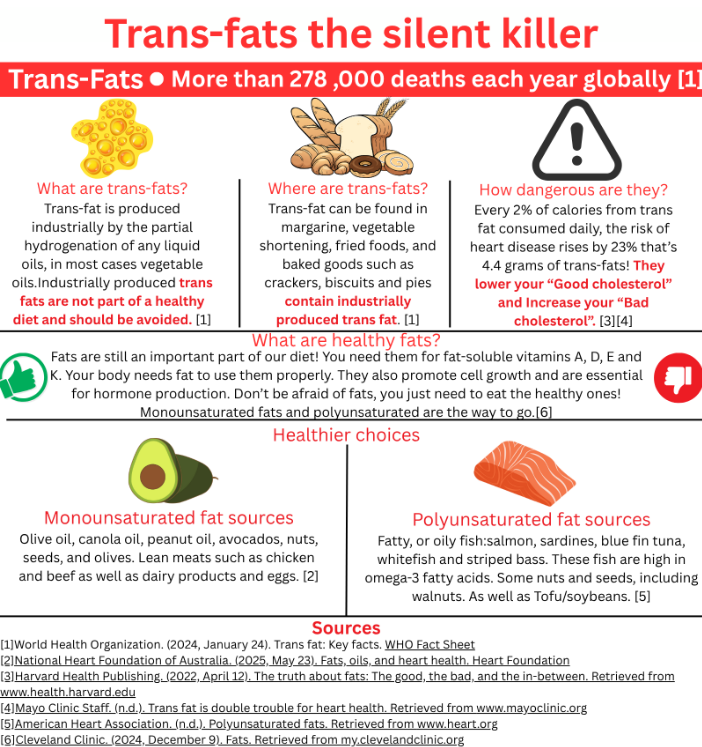 Trans-fats the silent killer

Trans-Fats ● More than 278 ,000 deaths each year globally [1]

What are trans-fats?
Trans-fat is produced industrially by the partial hydrogenation of any liquid oils, in most cases vegetable oils.Industrially produced trans fats are not part of a healthy diet and should be avoided. [1]

Where are trans-fats?
Trans-fat can be found in margarine, vegetable shortening, fried foods, and baked goods such as crackers, biscuits and pies contain industrially produced trans fat. [1]

How dangerous are they?
Every 2% of calories from trans fat consumed daily, the risk of heart disease rises by 23% that's 4.4 grams of trans-fats! They lower your "Good cholesterol" and Increase your "Bad cholesterol". [3][4]

What are healthy fats?
Fats are still an important part of our diet! You need them for fat-soluble vitamins A, D, E and K. Your body needs fat to use them properly. They also promote cell growth and are essential for hormone production. Don't be afraid of fats, you just need to eat the healthy ones! Monounsaturated fats and polyunsaturated are the way to go.[6]

Healthier choices

Monounsaturated fat sources
Olive oil, canola oil, peanut oil, avocados, nuts, seeds, and olives. Lean meats such as chicken and beef as well as dairy products and eggs. [2]

Polyunsaturated fat sources
Fatty, or oily fish:salmon, sardines, blue fin tuna, whitefish and striped bass. These fish are high in omega-3 fatty acids. Some nuts and seeds, including walnuts. As well as Tofu/soybeans. [5]

Sources
[1]World Health Organization. (2024, January 24). Trans fat: Key facts. WHO Fact Sheet
[2]National Heart Foundation of Australia. (2025, May 23). Fats, oils, and heart health. Heart Foundation
[3]Harvard Health Publishing. (2022, April 12). The truth about fats: The good, the bad, and the in-between. Retrieved from www.health.harvard.edu
[4]Mayo Clinic Staff. (n.d.). Trans fat is double trouble for heart health. Retrieved from www.mayoclinic.org
[5]American Heart Association. (n.d.). Polyunsaturated fats. Retrieved from www.heart.org
[6]Cleveland Clinic. (2024, December 9). Fats. Retrieved from my.clevelandclinic.org