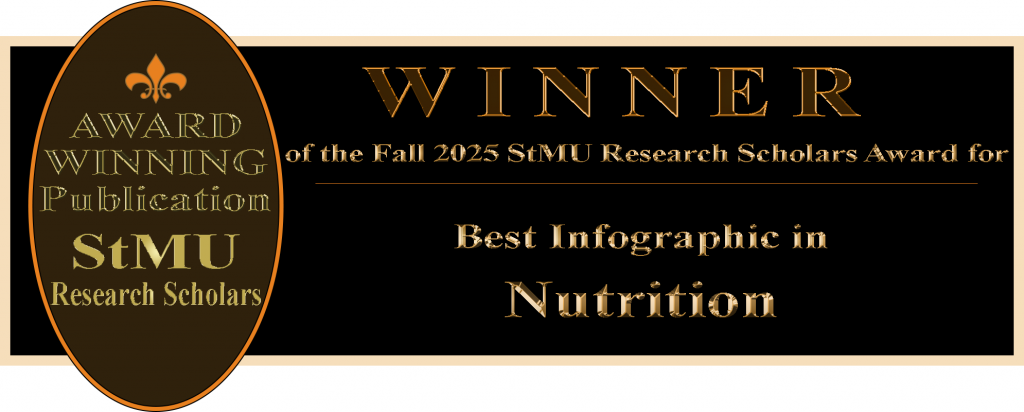 AWARD WINNING Publication

StMU Research Scholars

WINNER

of the Fall 2025 StMU Research Scholars Award for

Best Infographic in

Nutrition